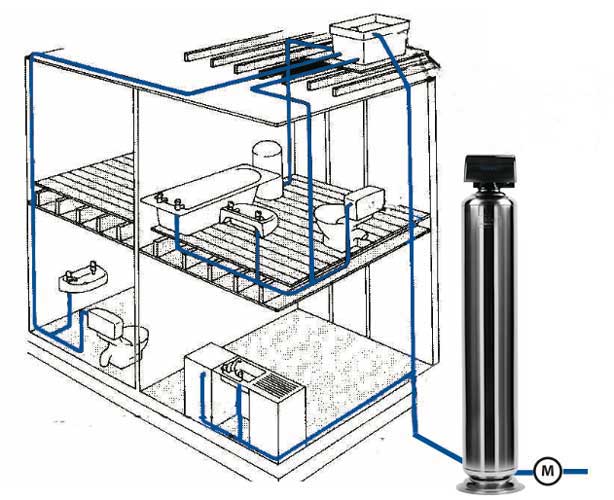 M